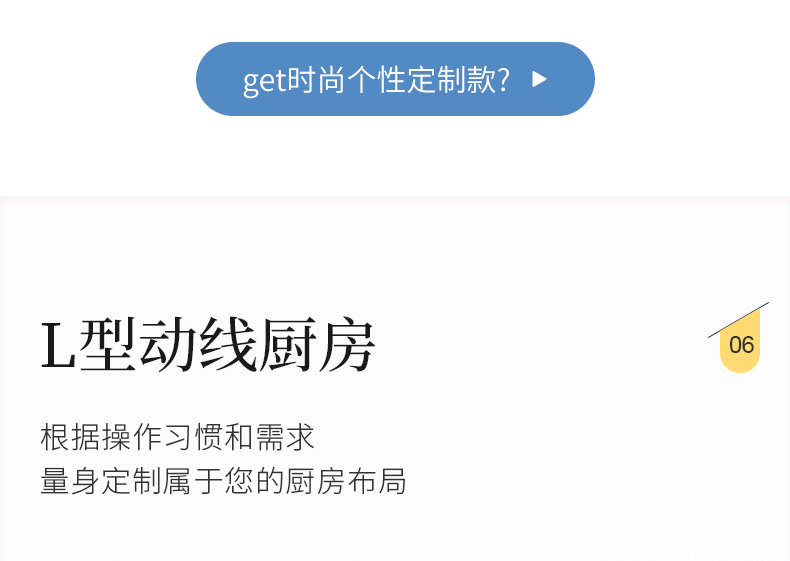 get时尚个性定制款?

L型动线厨房

06

根据操作习惯和需求
量身定制属于您的厨房布局